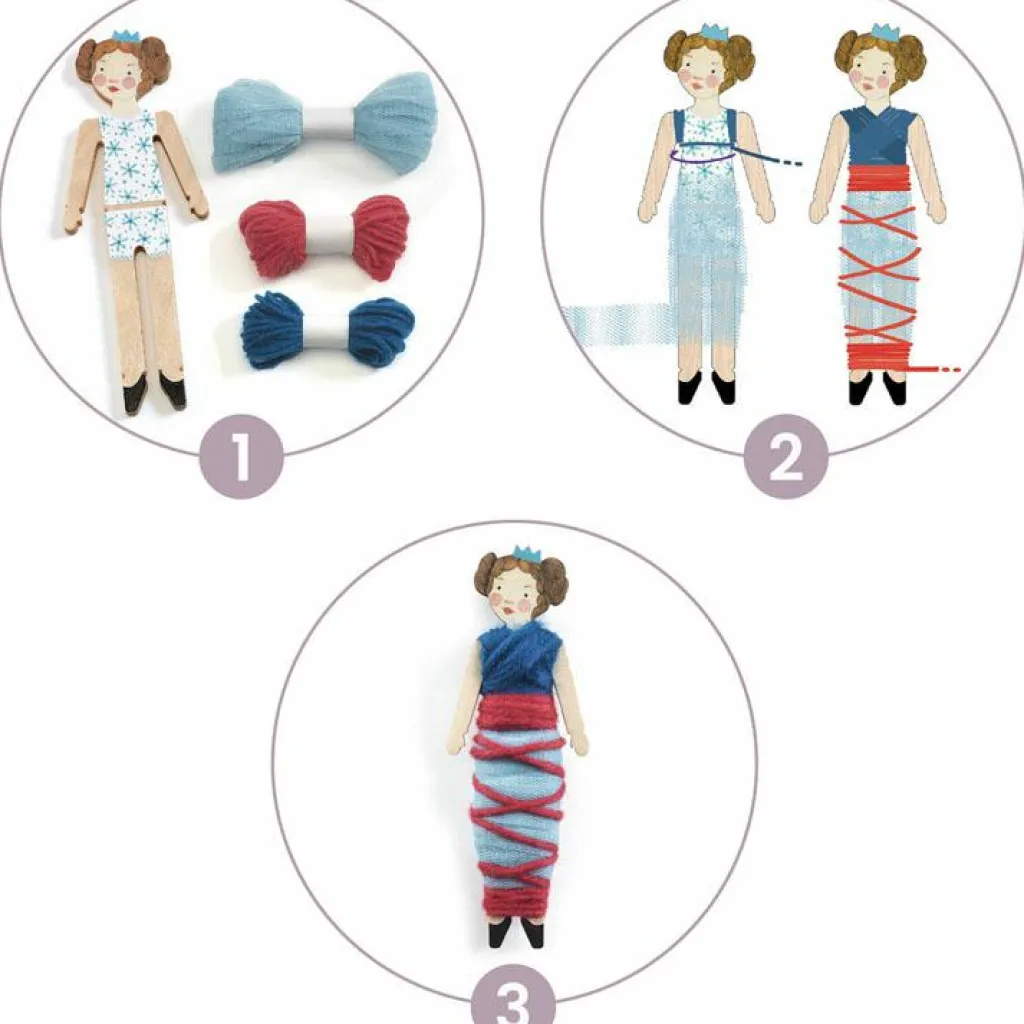 1

2

3